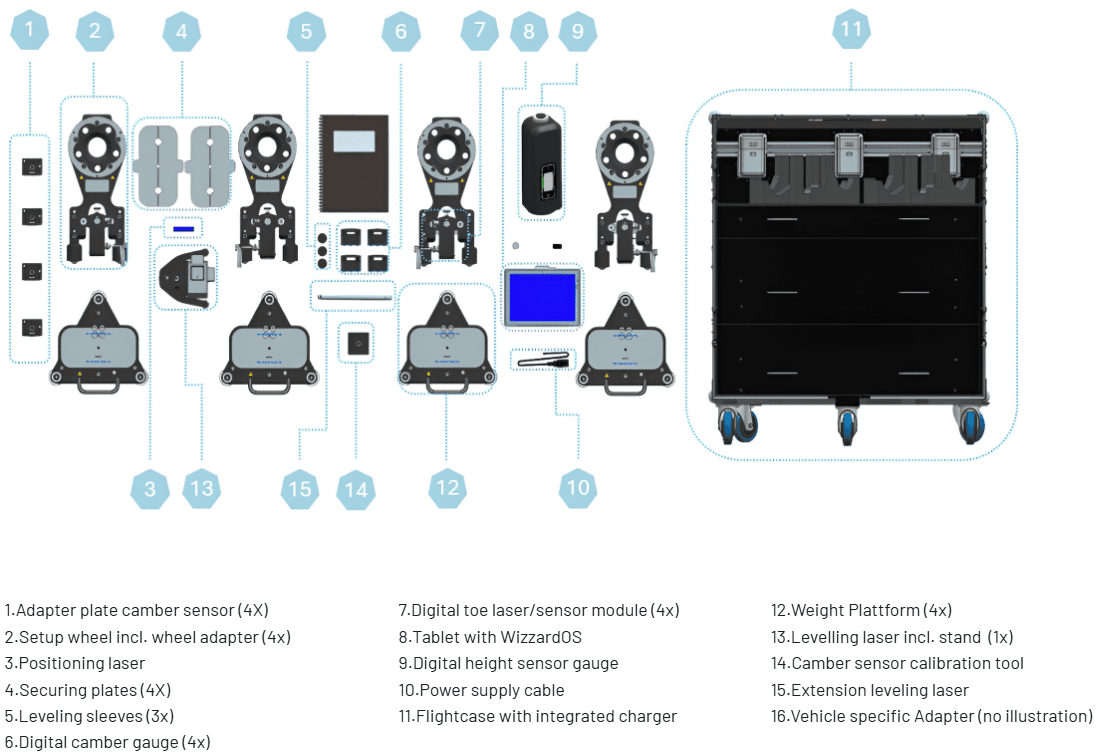 1
2
4
5
6
7
8
9
11

3
13
15
14
12
10

1.Adapter plate camber sensor (4X)
2.Setup wheel incl. wheel adapter (4x)
3.Positioning laser
4.Securing plates (4X)
5.Leveling sleeves (3x)
6.Digital camber gauge (4x)

7.Digital toe laser/sensor module (4x)
8.Tablet with WizzardOS
9.Digital height sensor gauge
10.Power supply cable
11.Flightcase with integrated charger

12.Weight Plattform (4x)
13.Levelling laser incl. stand (1x)
14.Camber sensor calibration tool
15.Extension leveling laser
16.Vehicle specific Adapter (no illustration)